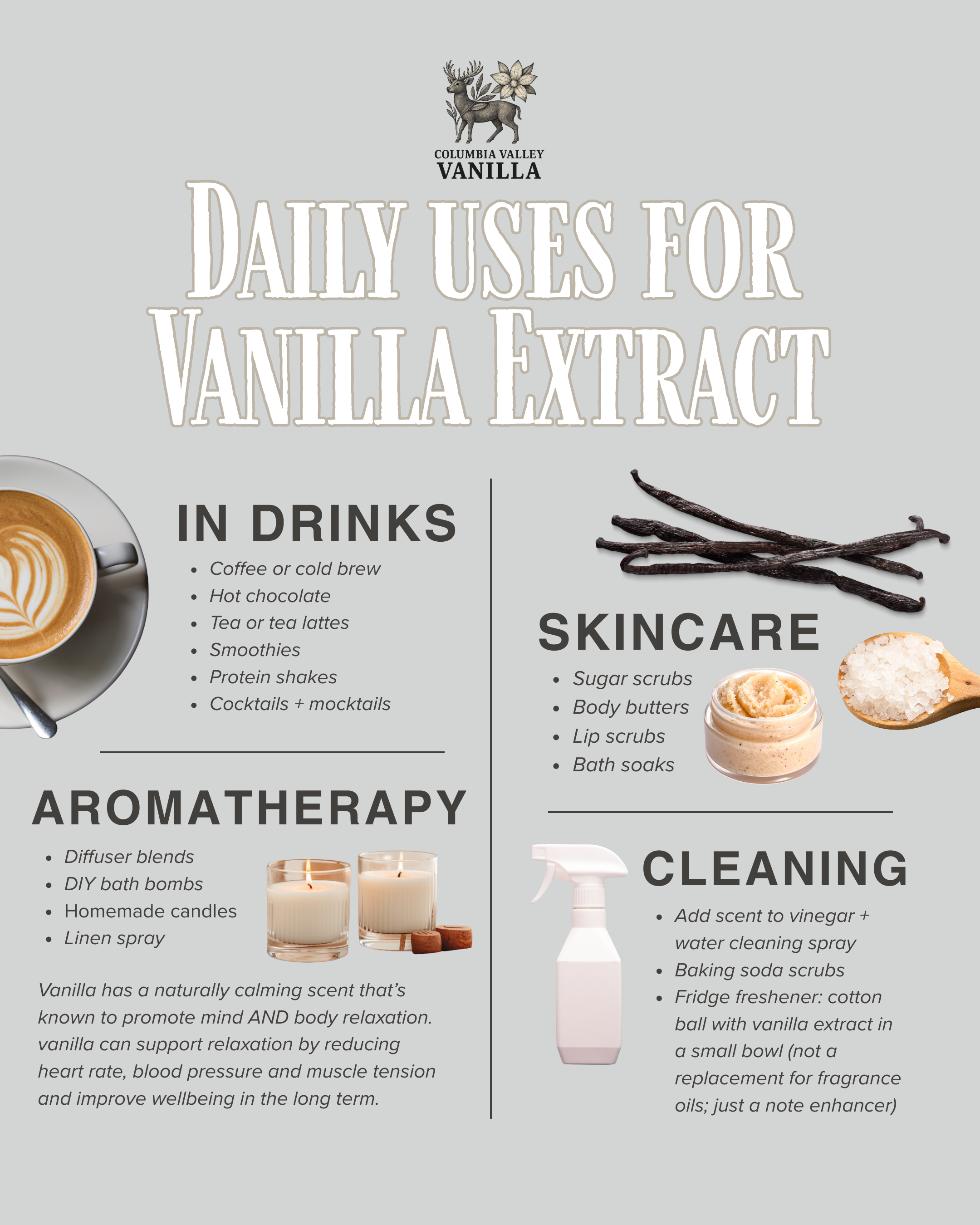 COLUMBIA VALLEY
VANILLA

DAILY USES FOR VANILLA EXTRACT

IN DRINKS

- Coffee or cold brew
- Hot chocolate
- Tea or tea lattes
- Smoothies
- Protein shakes
- Cocktails + mocktails

AROMATHERAPY

- Diffuser blends
- DIY bath bombs
- Homemade candles
- Linen spray

Vanilla has a naturally calming scent that's known to promote mind AND body relaxation. vanilla can support relaxation by reducing heart rate, blood pressure and muscle tension and improve wellbeing in the long term.

SKINCARE

- Sugar scrubs
- Body butters
- Lip scrubs
- Bath soaks

CLEANING

- Add scent to vinegar + water cleaning spray
- Baking soda scrubs
- Fridge freshener: cotton ball with vanilla extract in a small bowl (not a replacement for fragrance oils; just a note enhancer)